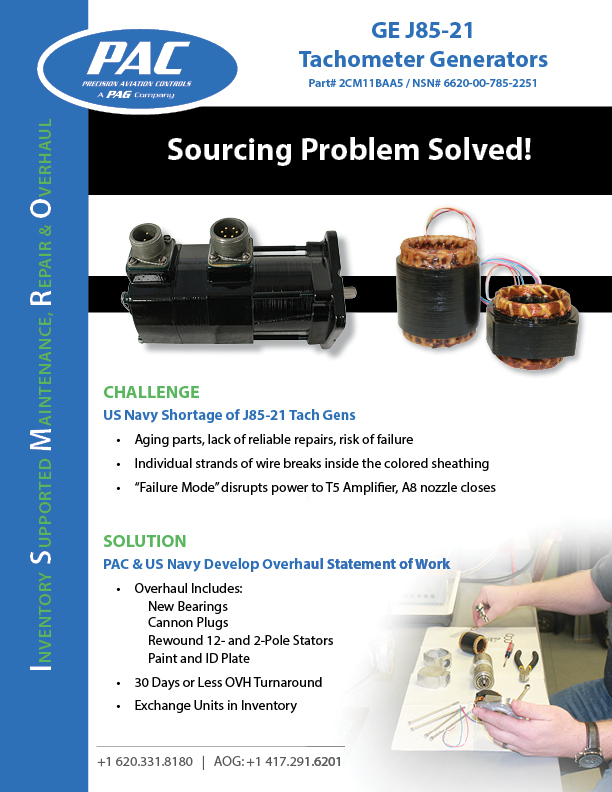 PAC
PRECISION AVIATION CONTROLS
A PAG Company

INVENTORY SUPPORTED MAINTENANCE, REPAIR & OVERHAUL

GE J85-21
Tachometer Generators
Part# 2CM11BAA5 / NSN# 6620-00-785-2251

Sourcing Problem Solved!

CHALLENGE
US Navy Shortage of J85-21 Tach Gens

• Aging parts, lack of reliable repairs, risk of failure
• Individual strands of wire breaks inside the colored sheathing
• "Failure Mode" disrupts power to T5 Amplifier, A8 nozzle closes

SOLUTION
PAC & US Navy Develop Overhaul Statement of Work

• Overhaul Includes:
New Bearings
Cannon Plugs
Rewound 12- and 2-Pole Stators
Paint and ID Plate
• 30 Days or Less OVH Turnaround
• Exchange Units in Inventory

+1 620.331.8180 | AOG: +1 417.291.6201